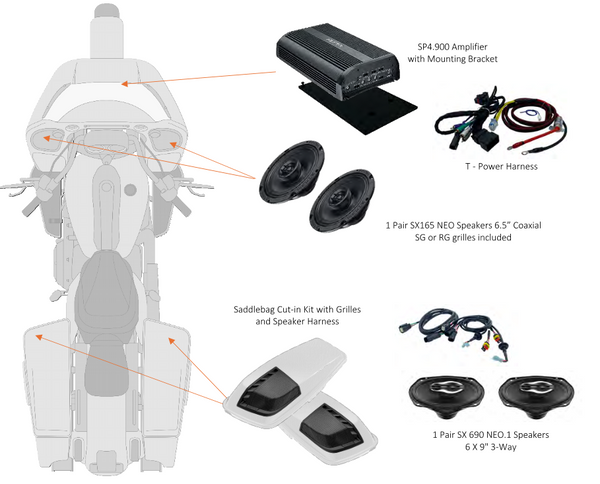 SP4.900 Amplifier
with Mounting Bracket

T - Power Harness

1 Pair SX165 NEO Speakers 6.5" Coaxial
SG or RG grilles included

Saddlebag Cut-in Kit with Grilles
and Speaker Harness

1 Pair SX 690 NEO.1 Speakers
6 X 9" 3-Way